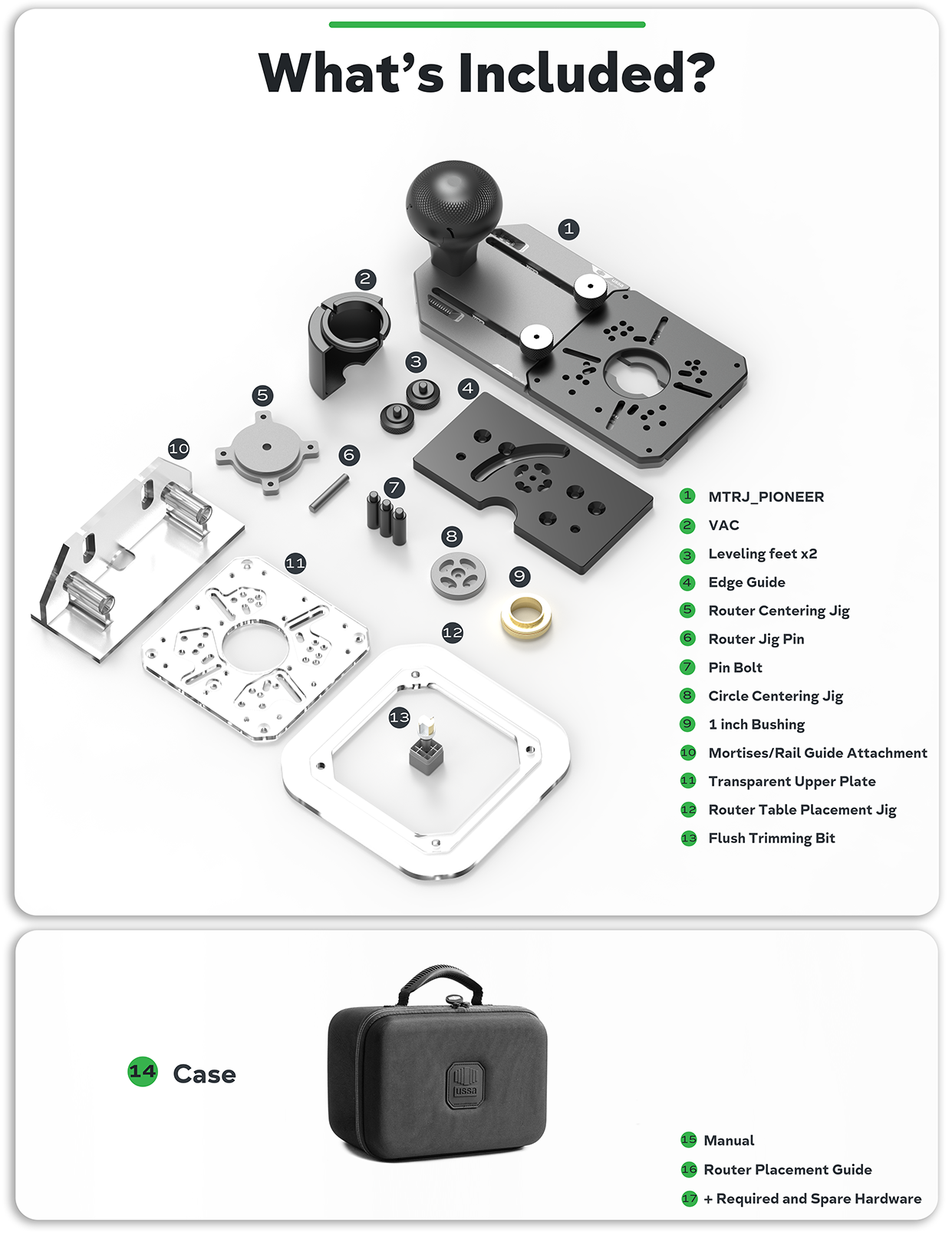 What's Included?

1
2
3
4
5
6
7
8
9
10
11
12
13

1 MTRJ_PIONEER
2 VAC
3 Leveling feet x2
4 Edge Guide
5 Router Centering Jig
6 Router Jig Pin
7 Pin Bolt
8 Circle Centering Jig
9 1 inch Bushing
10 Mortises/Rail Guide Attachment
11 Transparent Upper Plate
12 Router Table Placement Jig
13 Flush Trimming Bit

14 Case

jussa

15 Manual
16 Router Placement Guide
17 + Required and Spare Hardware