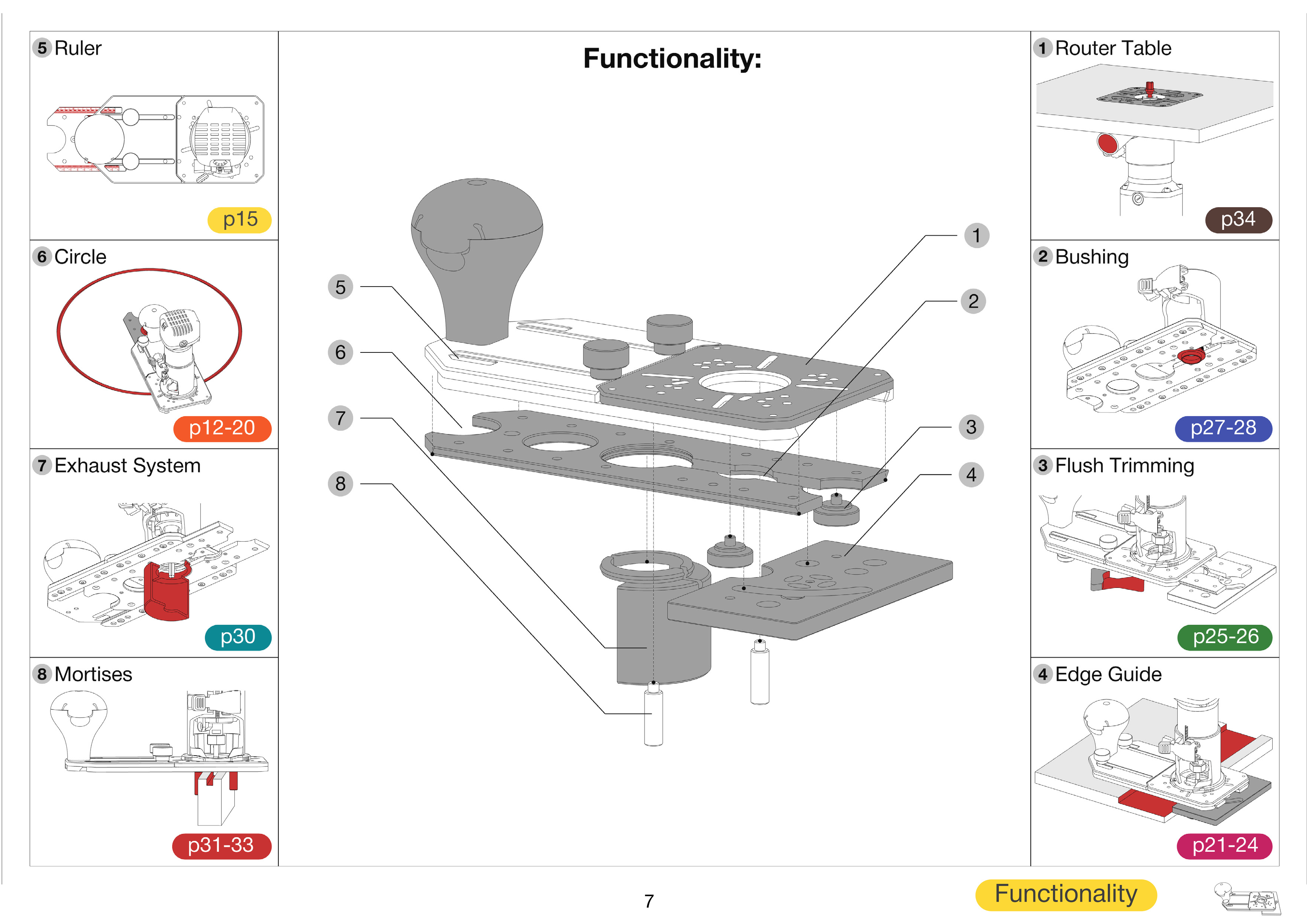 5 Ruler

p15

6 Circle

p12-20

7 Exhaust System

p30

8 Mortises

p31-33

Functionality:

5

6

7

8

1

2

3

4

1 Router Table

p34

2 Bushing

p27-28

3 Flush Trimming

p25-26

4 Edge Guide

p21-24

7

Functionality