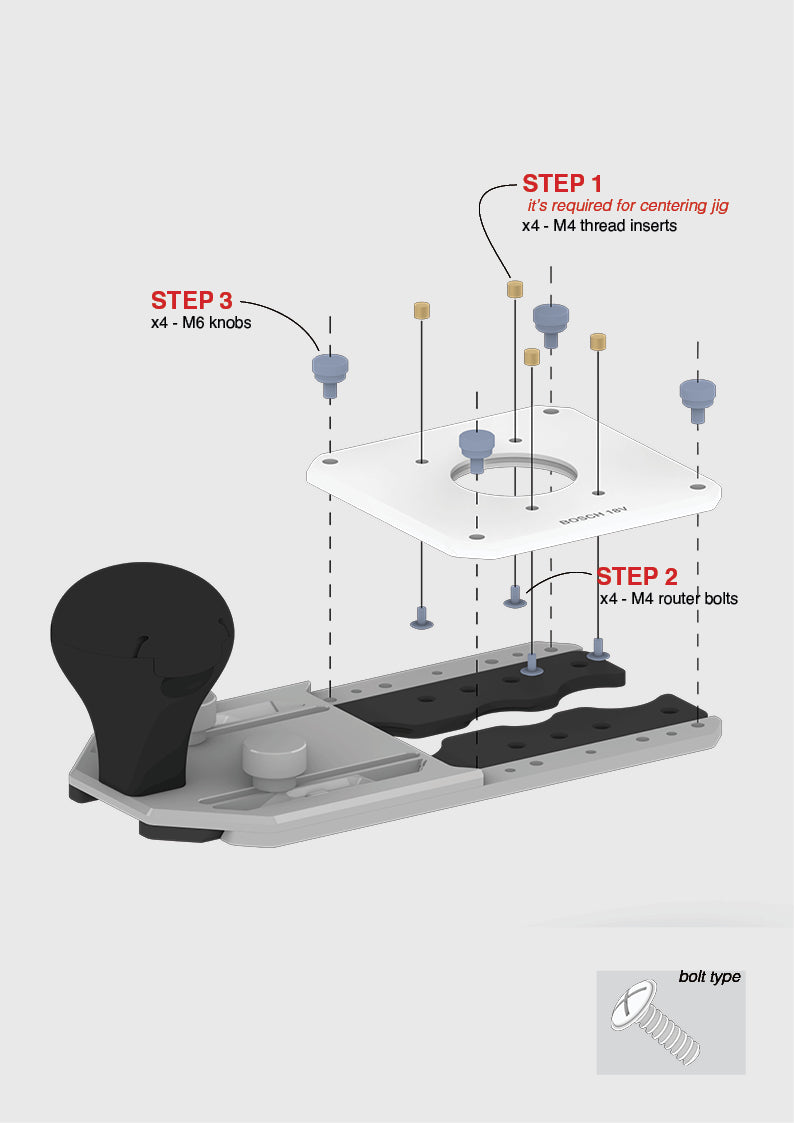 STEP 1
it's required for centering jig
x4 - M4 thread inserts

STEP 3
x4 - M6 knobs

BOSCH 18V

STEP 2
x4 - M4 router bolts

bolt type