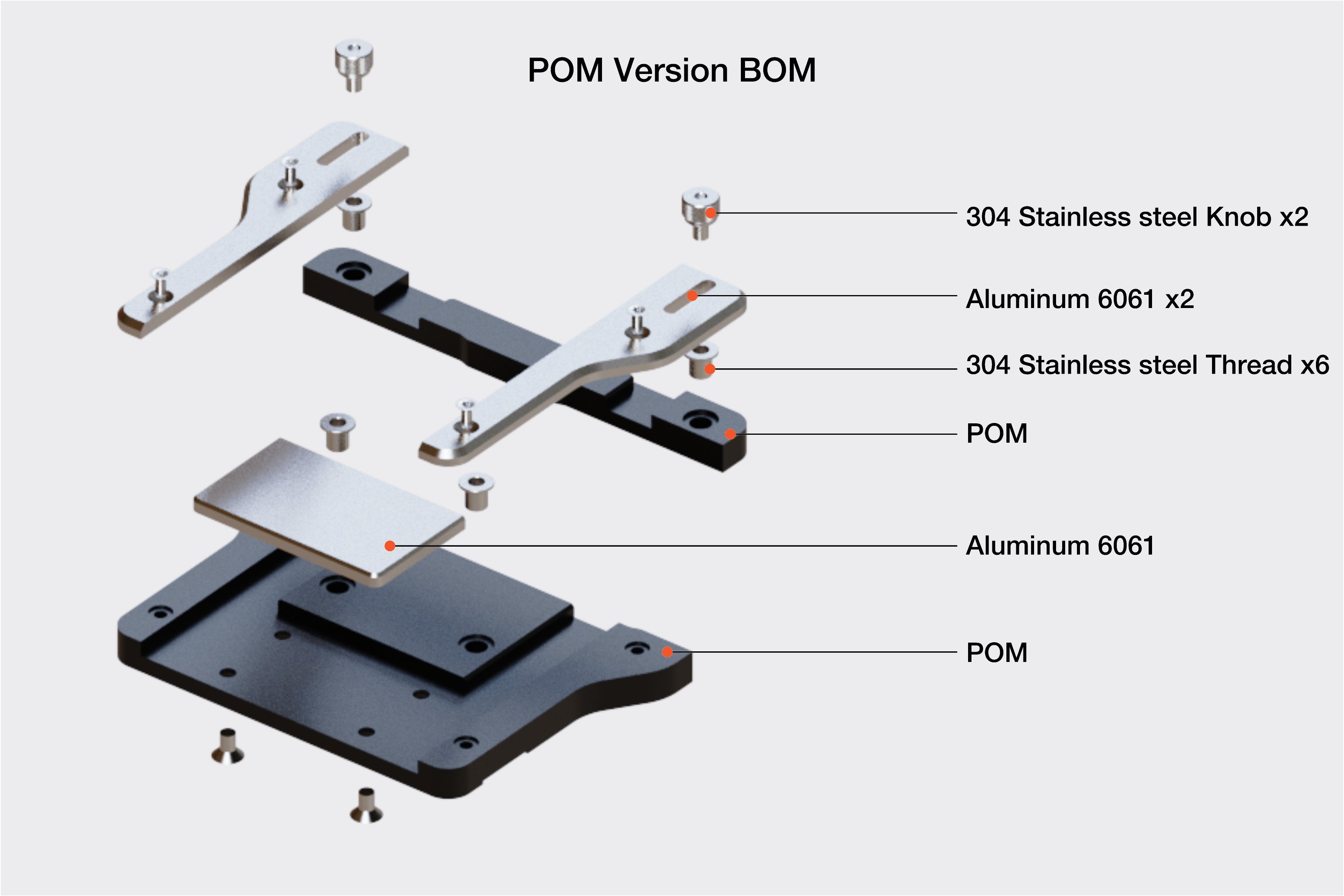 POM Version BOM

304 Stainless steel Knob x2

Aluminum 6061 x2

304 Stainless steel Thread x6

POM

Aluminum 6061

POM