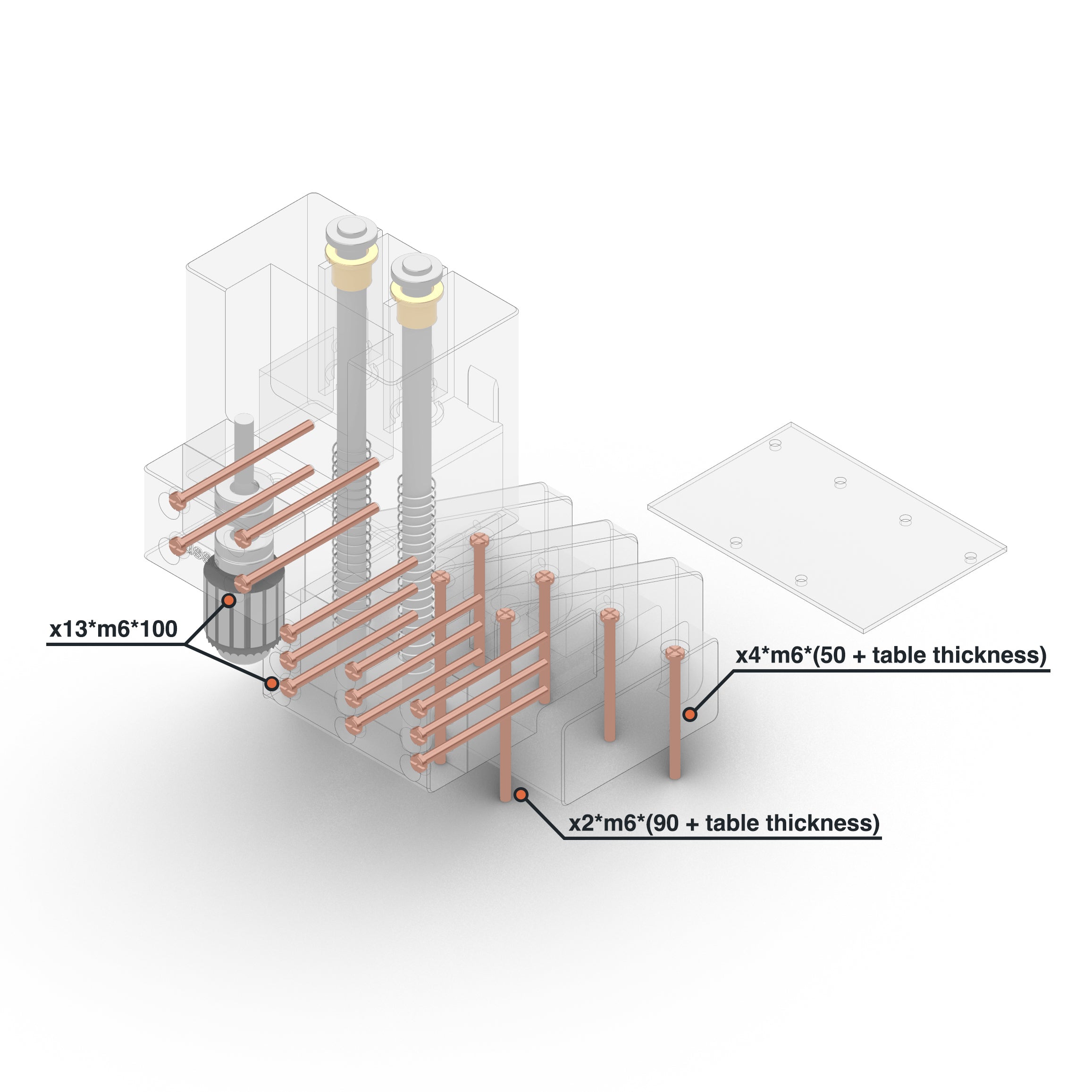 x13*m6*100

x4*m6*(50 + table thickness)

x2*m6*(90 + table thickness)