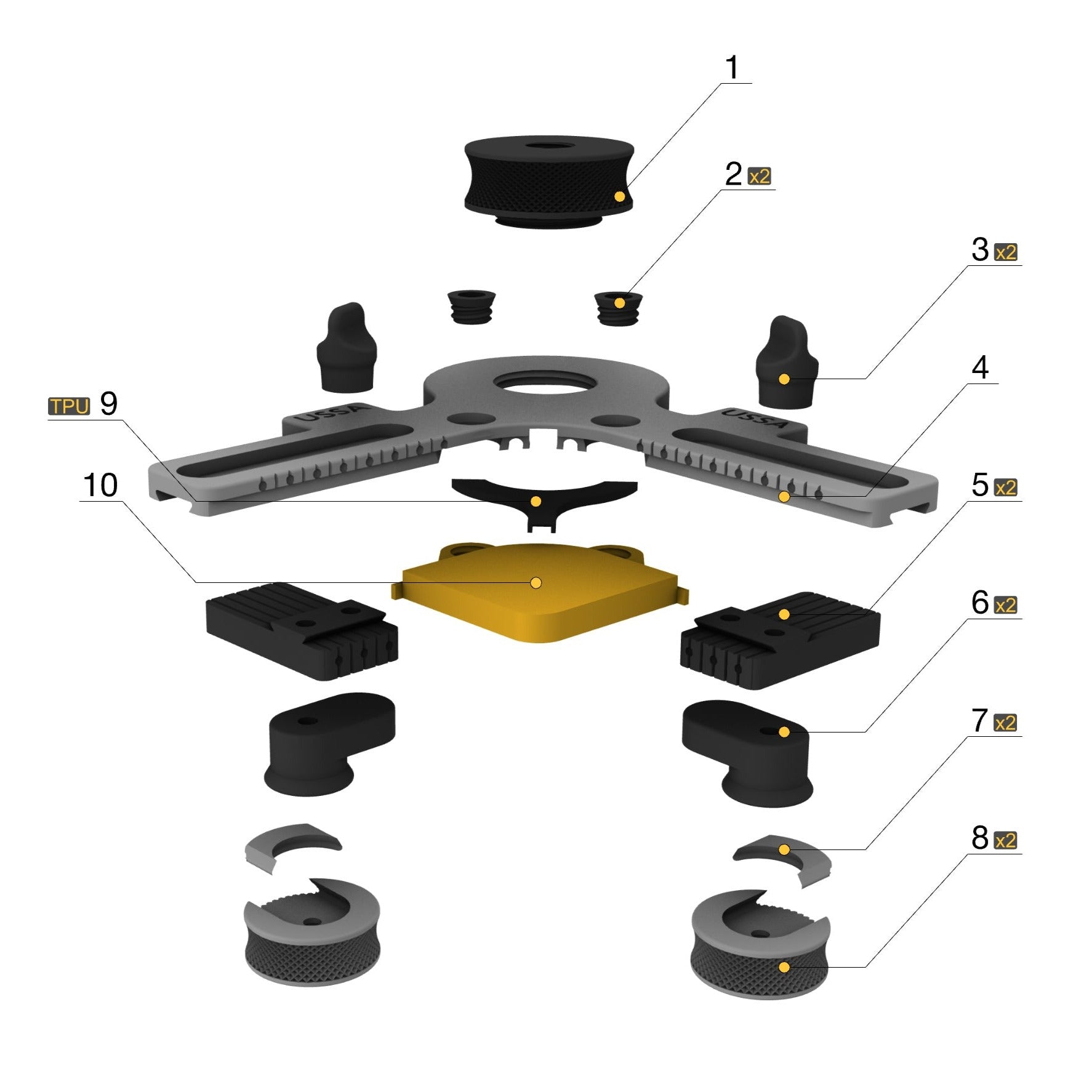 1

2 x2

3 x2

4

TPU 9

USSA

USSA

10

5 x2

6 x2

7 x2

8 x2