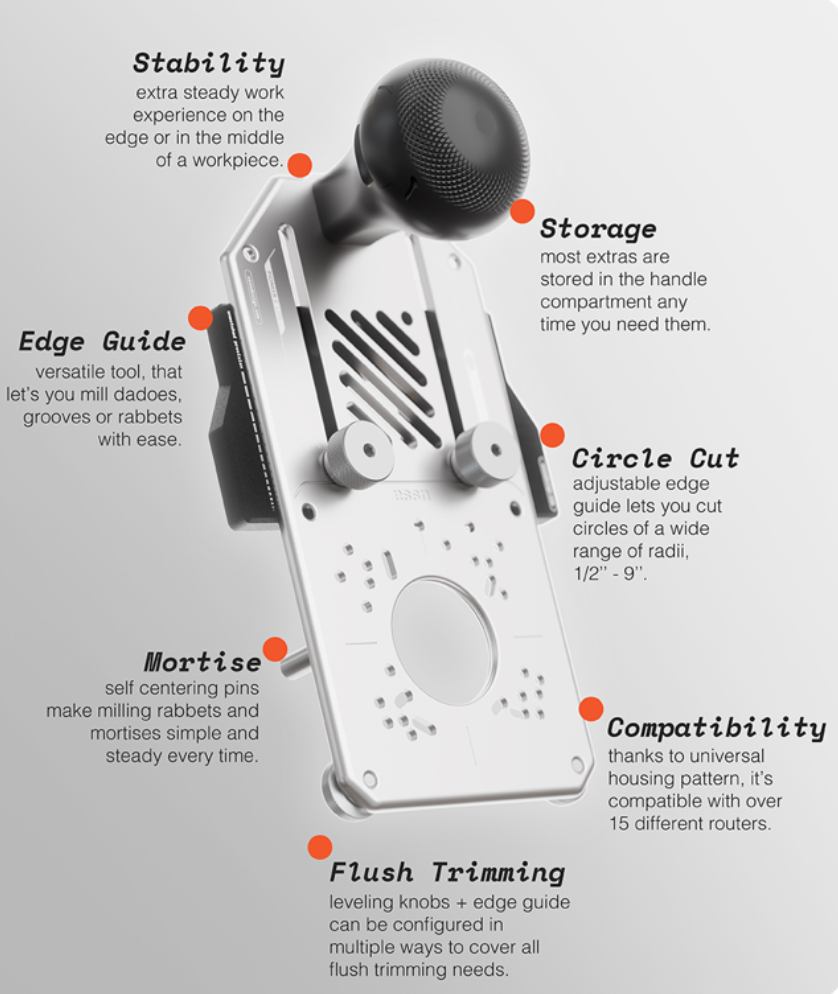 Stability
extra steady work experience on the edge or in the middle of a workpiece.

Storage
most extras are stored in the handle compartment any time you need them.

Edge Guide
versatile tool, that let's you mill dadoes, grooves or rabbets with ease.

Circle Cut
adjustable edge guide lets you cut circles of a wide range of radii, 1/2'' - 9''.

Mortise
self centering pins make milling rabbets and mortises simple and steady every time.

Compatibility
thanks to universal housing pattern, it's compatible with over 15 different routers.

Flush Trimming
leveling knobs + edge guide can be configured in multiple ways to cover all flush trimming needs.