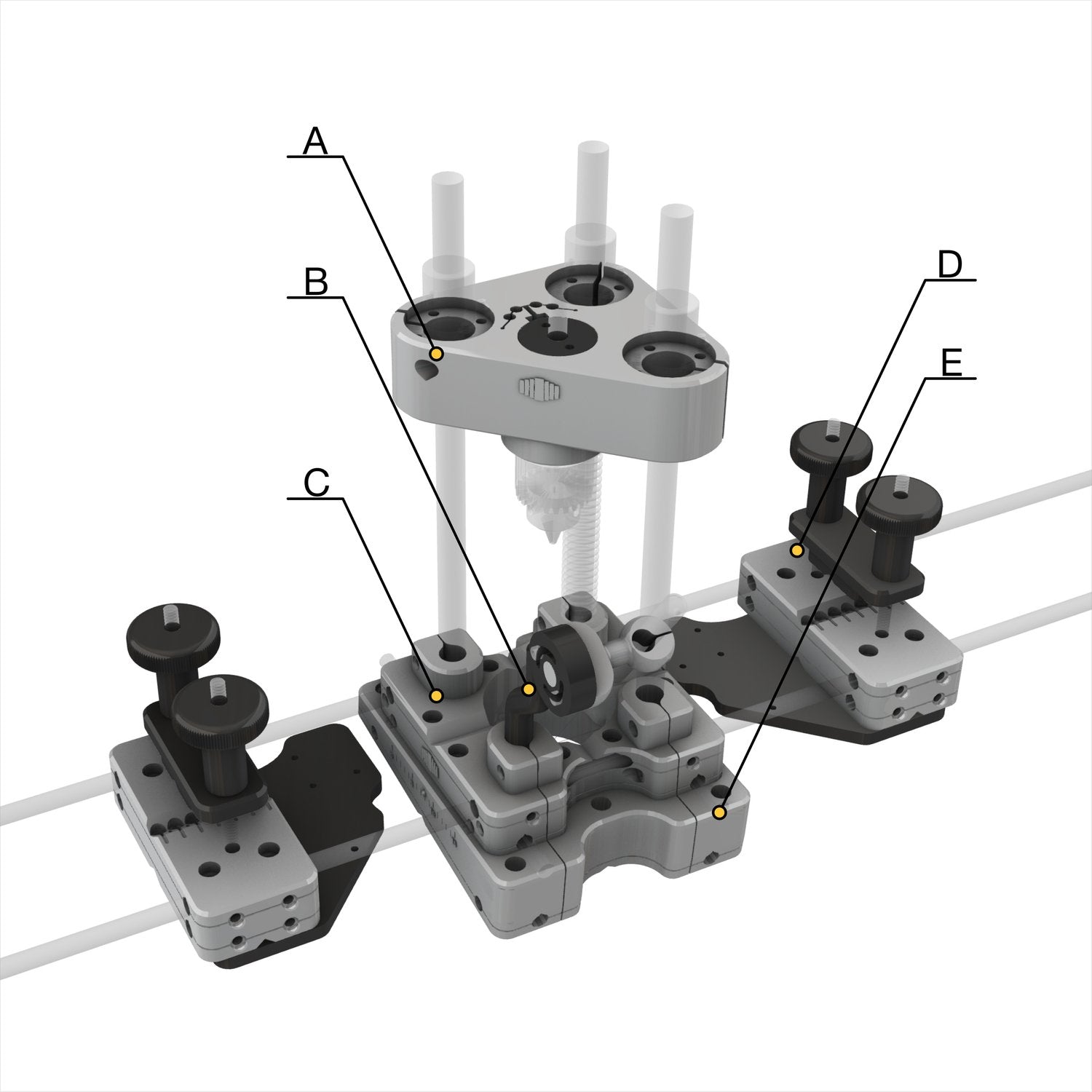 A
B
C
D
E