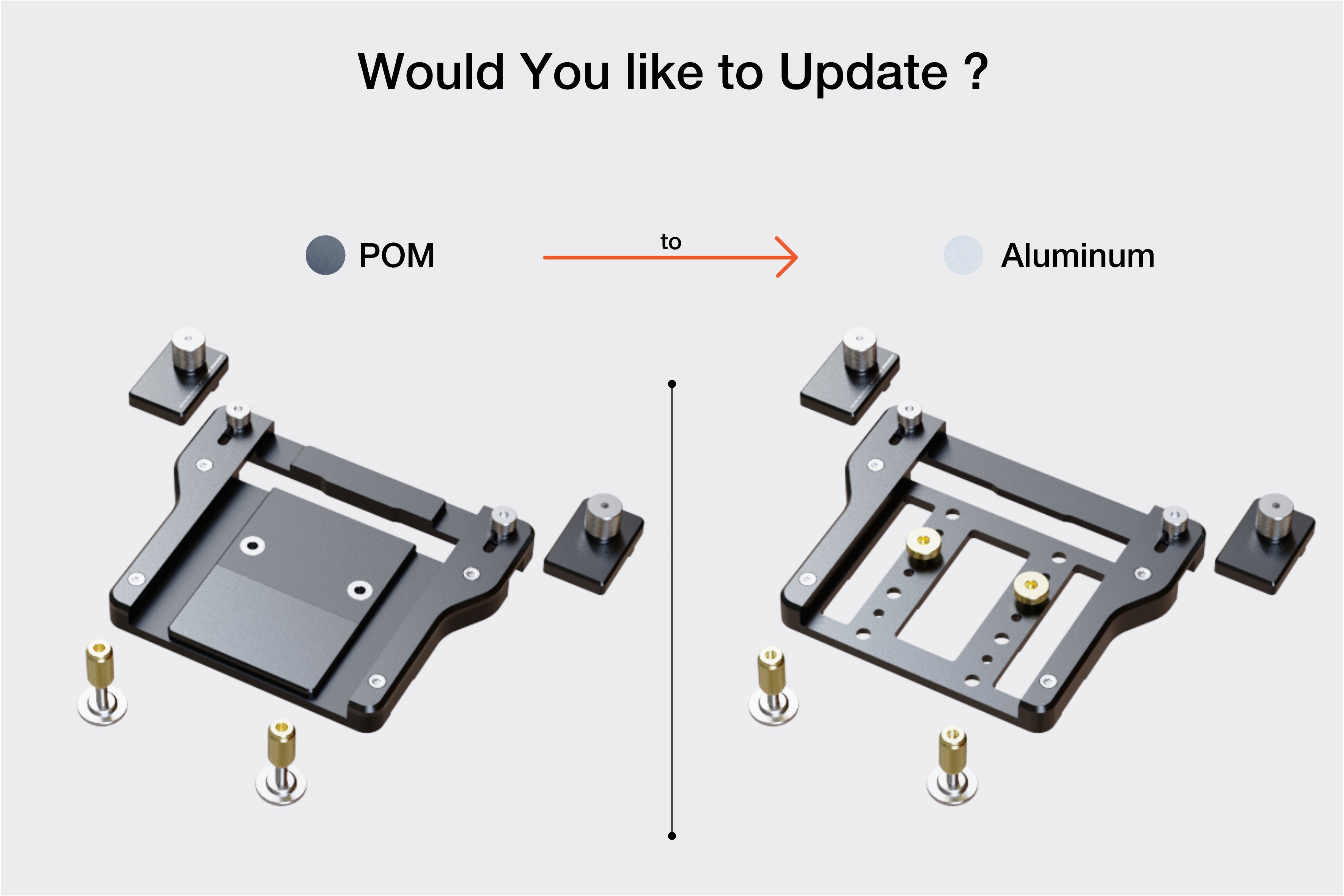 Would You like to Update ?

POM

to

Aluminum