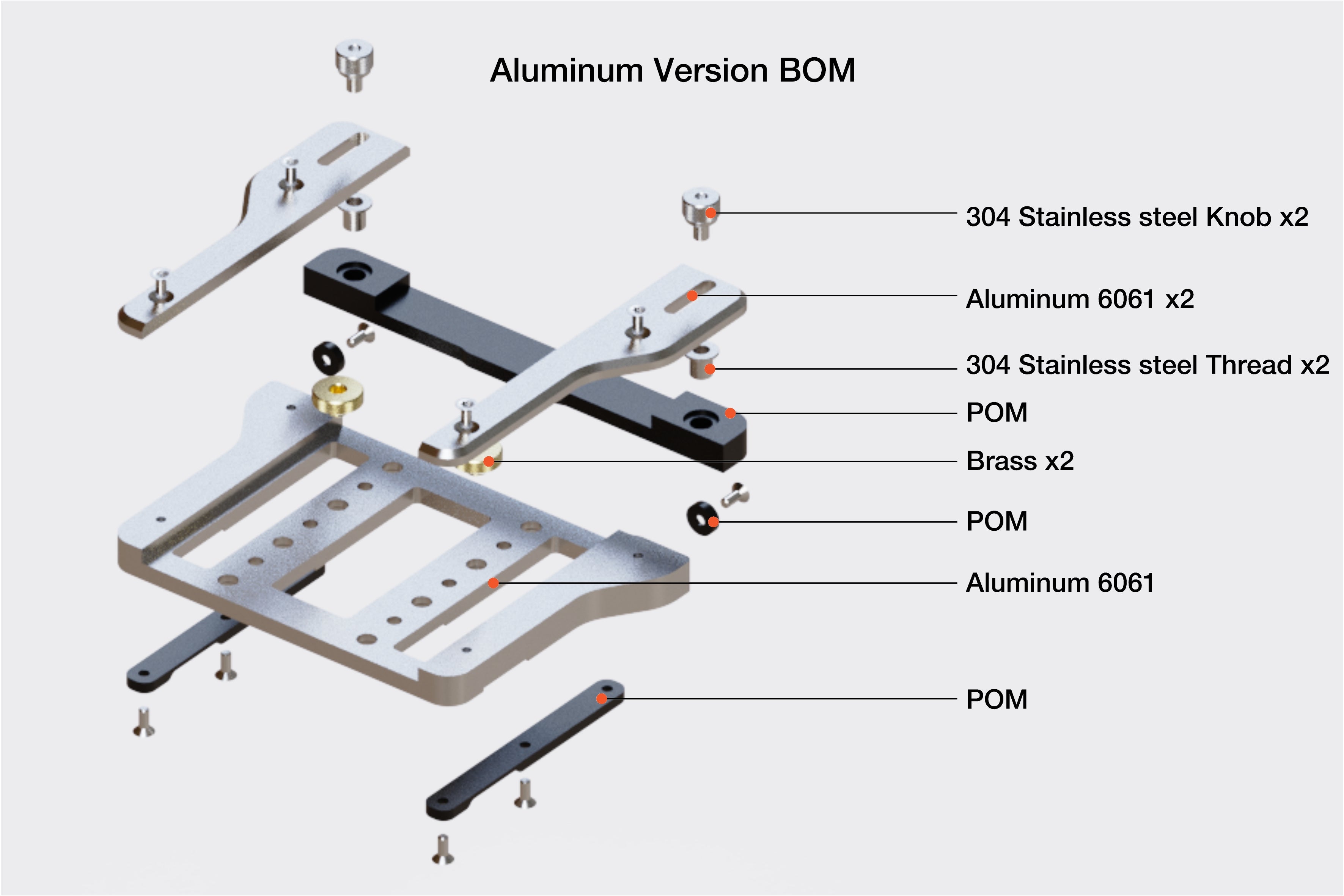 Aluminum Version BOM

304 Stainless steel Knob x2

Aluminum 6061 x2

304 Stainless steel Thread x2

POM

Brass x2

POM

Aluminum 6061

POM